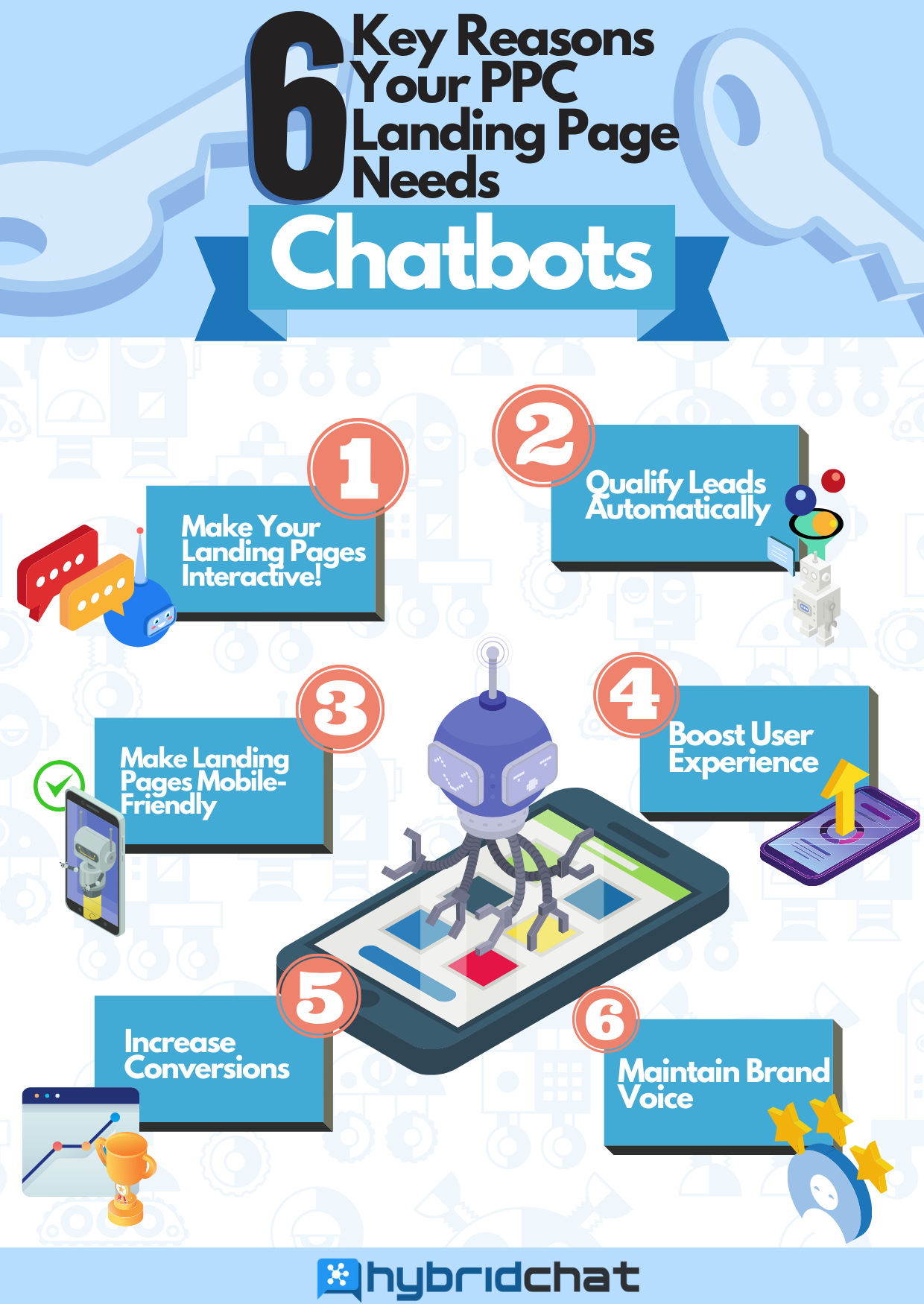 6 Key Reasons Your PPC Landing Page Needs

Chatbots

1
Make Your Landing Pages Interactive!

2
Qualify Leads Automatically

3
Make Landing Pages Mobile-Friendly

4
Boost User Experience

5
Increase Conversions

6
Maintain Brand Voice

hybridchat